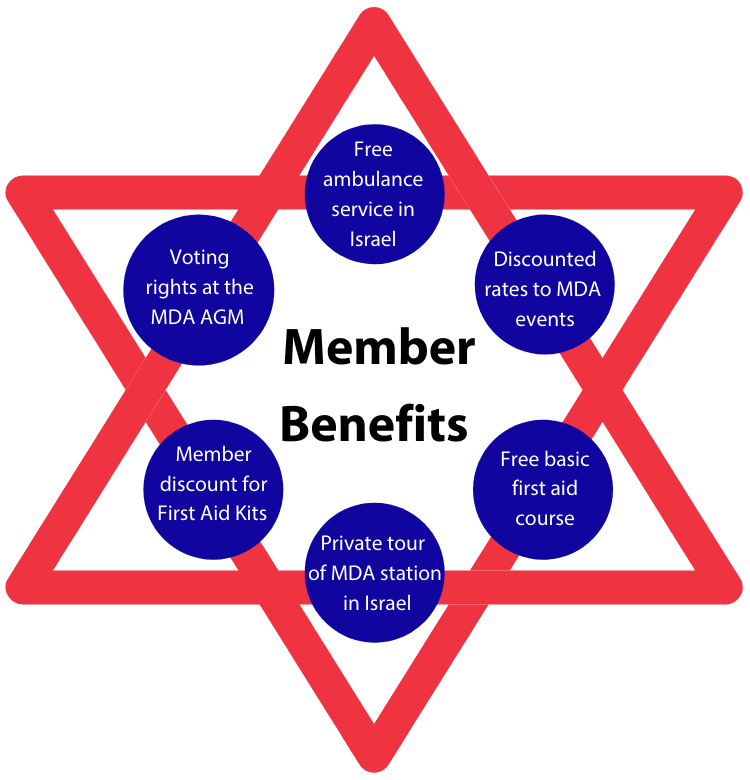 Member Benefits

Free ambulance service in Israel

Discounted rates to MDA events

Free basic first aid course

Private tour of MDA station in Israel

Member discount for First Aid Kits

Voting rights at the MDA AGM